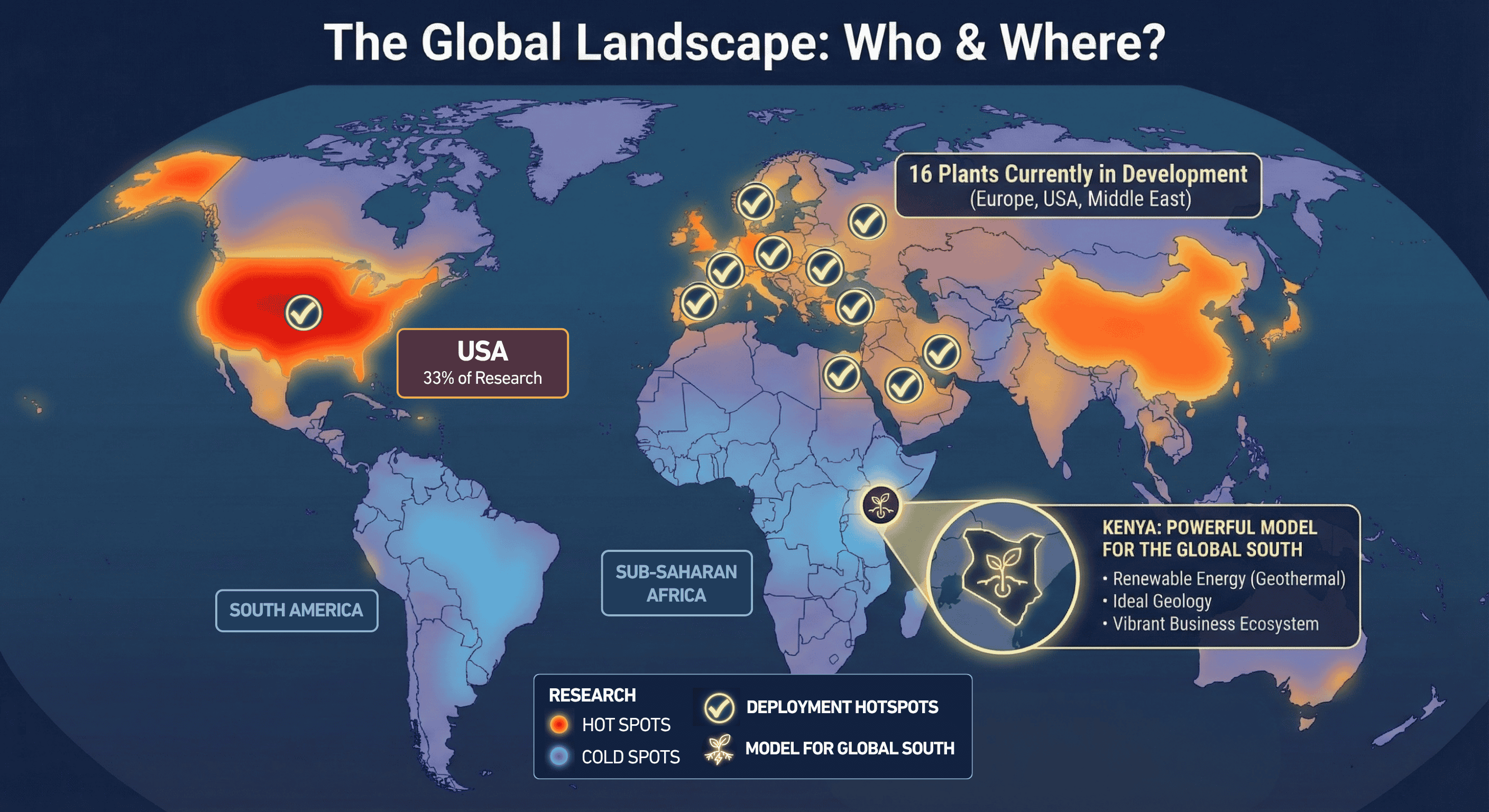 The Global Landscape: Who & Where?

16 Plants Currently in Development
(Europe, USA, Middle East)

USA
33% of Research

SOUTH AMERICA

SUB-SAHARAN AFRICA

KENYA: POWERFUL MODEL FOR THE GLOBAL SOUTH
• Renewable Energy (Geothermal)
• Ideal Geology
• Vibrant Business Ecosystem

RESEARCH
HOT SPOTS
COLD SPOTS
DEPLOYMENT HOTSPOTS
MODEL FOR GLOBAL SOUTH